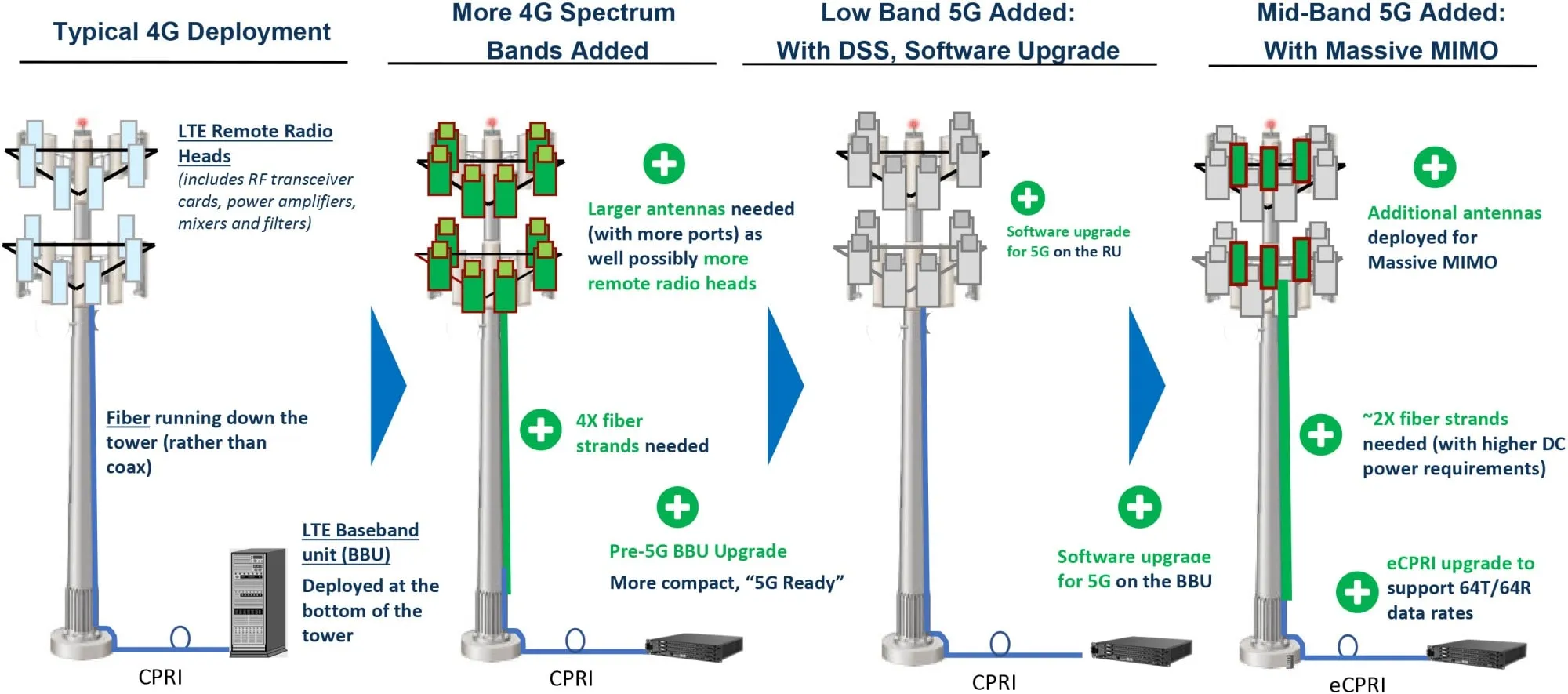 Typical 4G Deployment

LTE Remote Radio Heads
(includes RF transceiver cards, power amplifiers, mixers and filters)

Fiber running down the tower (rather than coax)

LTE Baseband unit (BBU)
Deployed at the bottom of the tower

CPRI

More 4G Spectrum Bands Added

Larger antennas needed (with more ports) as well possibly more remote radio heads

4X fiber strands needed

Pre-5G BBU Upgrade
More compact, “5G Ready”

CPRI

Low Band 5G Added: With DSS, Software Upgrade

Software upgrade for 5G on the RU

Software upgrade for 5G on the BBU

CPRI

Mid-Band 5G Added: With Massive MIMO

Additional antennas deployed for Massive MIMO

~2X fiber strands needed (with higher DC power requirements)

eCPRI upgrade to support 64T/64R data rates

eCPRI